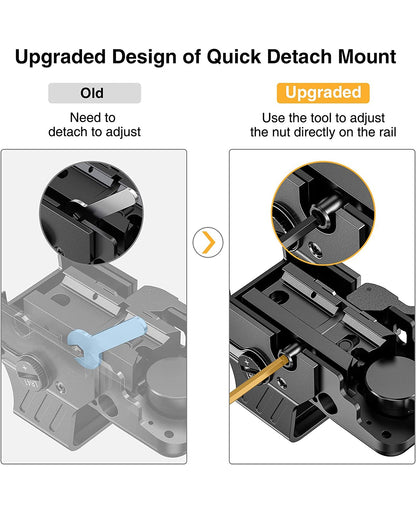 Upgraded Design of Quick Detach Mount

Old

Need to detach to adjust

Upgraded

Use the tool to adjust the nut directly on the rail