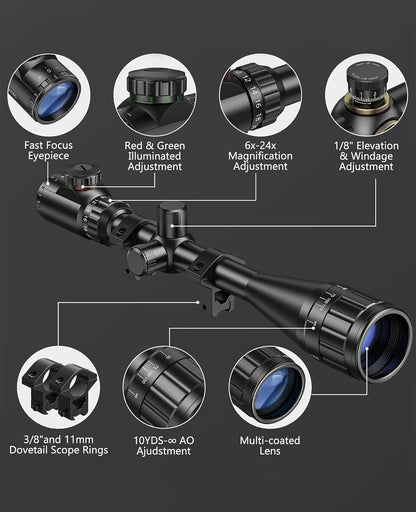 Fast Focus Eyepiece

Red & Green Illuminated Adjustment

6x-24x Magnification Adjustment

1/8" Elevation & Windage Adjustment

3/8"and 11mm Dovetail Scope Rings

10YDS-∞ AO Ajudstment

Multi-coated Lens